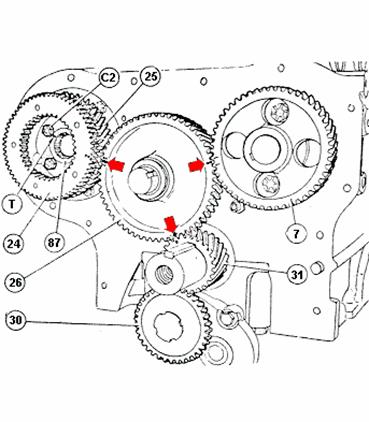 C2
25
T
24
87
7
26
31
30